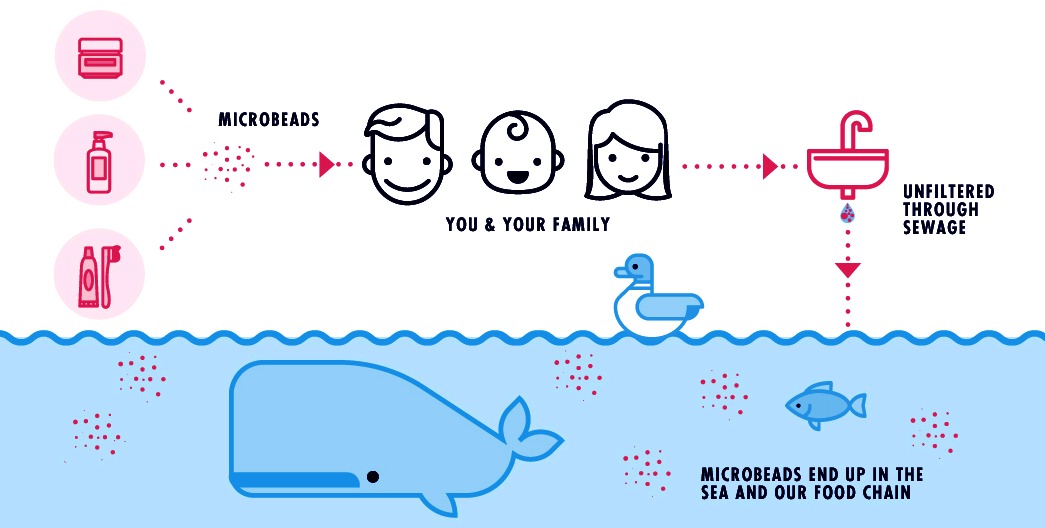 MICROBEADS

YOU & YOUR FAMILY

UNFILTERED THROUGH SEWAGE

MICROBEADS END UP IN THE SEA AND OUR FOOD CHAIN